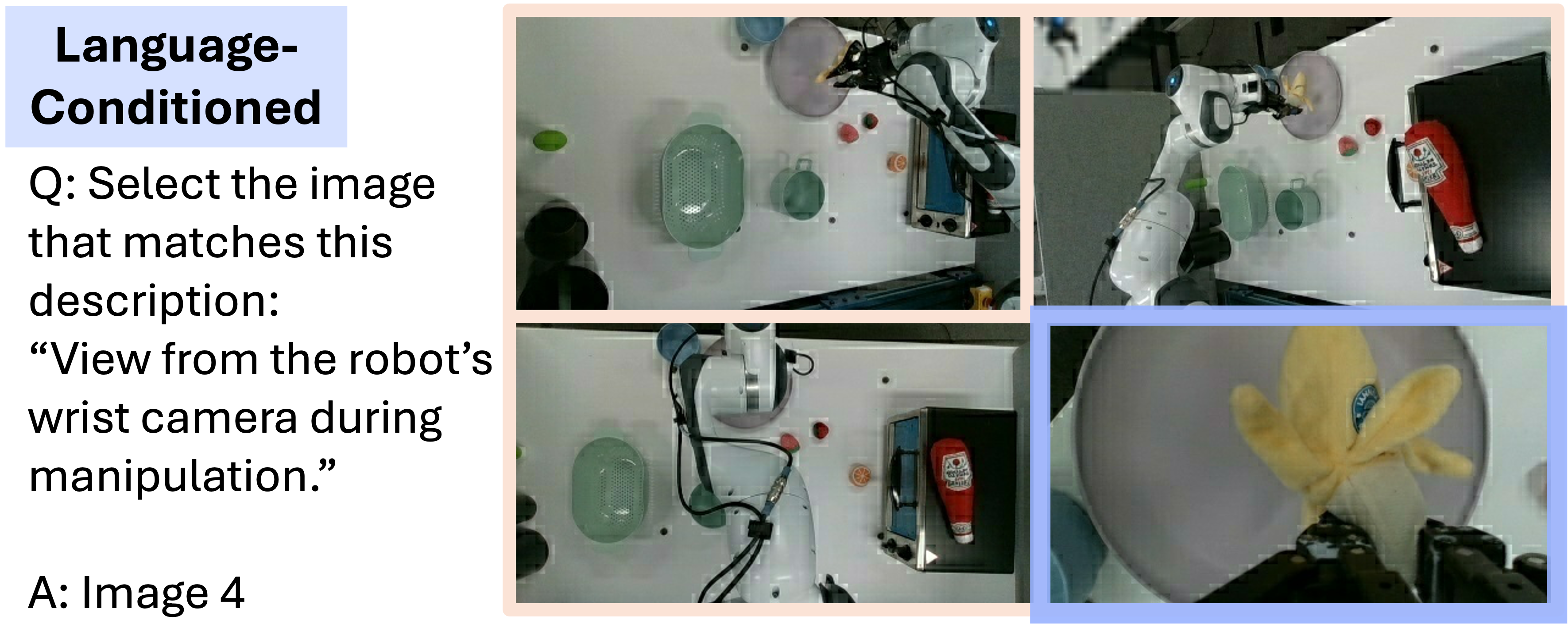 Language-Conditioned

Q: Select the image that matches this description: “View from the robot’s wrist camera during manipulation.”

A: Image 4